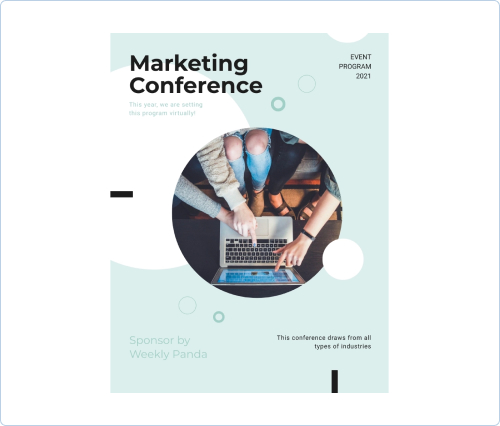 Marketing Conference

EVENT PROGRAM 2021

This year, we are setting this program virtually!

Sponsor by Weekly Panda

This conference draws from all types of industries