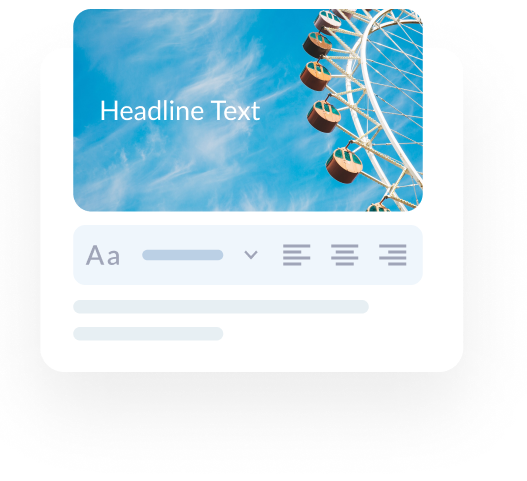 Headline Text

Aa